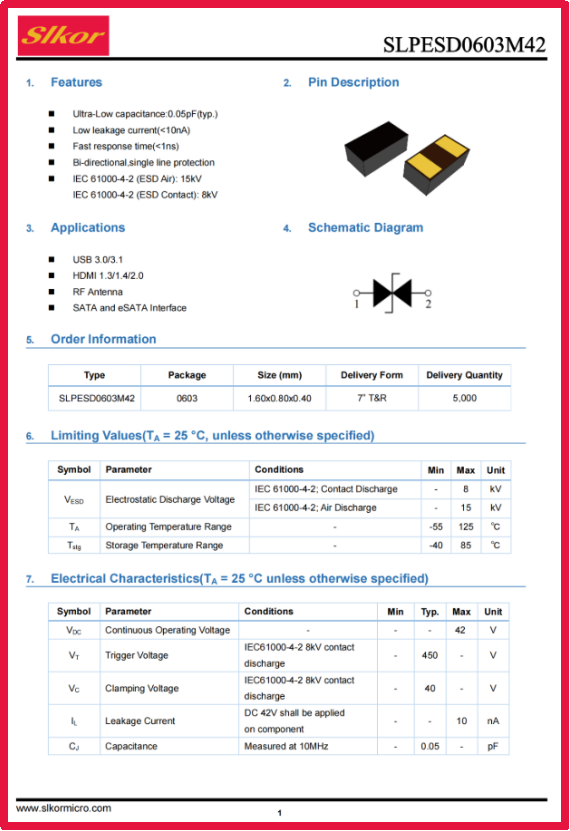 Slkor

SLPESD0603M42

1. Features

■ Ultra-Low capacitance:0.05pF(typ.)
■ Low leakage current(<10nA)
■ Fast response time(<1ns)
■ Bi-directional,single line protection
■ IEC 61000-4-2 (ESD Air): 15kV
IEC 61000-4-2 (ESD Contact): 8kV

2. Pin Description

3. Applications

■ USB 3.0/3.1
■ HDMI 1.3/1.4/2.0
■ RF Antenna
■ SATA and eSATA Interface

4. Schematic Diagram

1 2

5. Order Information

| Type | Package | Size (mm) | Delivery Form | Delivery Quantity |
|---|---|---|---|---|
| SLPESD0603M42 | 0603 | 1.60x0.80x0.40 | 7" T&R | 5,000 |

6. Limiting Values($T_A$ = 25 °C, unless otherwise specified)

| Symbol | Parameter | Conditions | Min | Max | Unit |
|---|---|---|---|---|---|
| $V_{ESD}$ | Electrostatic Discharge Voltage | IEC 61000-4-2; Contact Discharge | - | 8 | kV |
| | | IEC 61000-4-2; Air Discharge | - | 15 | kV |
| $T_A$ | Operating Temperature Range | - | -55 | 125 | °C |
| $T_{stg}$ | Storage Temperature Range | - | -40 | 85 | °C |

7. Electrical Characteristics($T_A$ = 25 °C unless otherwise specified)

| Symbol | Parameter | Conditions | Min | Typ. | Max | Unit |
|---|---|---|---|---|---|---|
| $V_{DC}$ | Continuous Operating Voltage | - | - | - | 42 | V |
| $V_T$ | Trigger Voltage | IEC61000-4-2 8kV contact discharge | - | 450 | - | V |
| $V_C$ | Clamping Voltage | IEC61000-4-2 8kV contact discharge | - | 40 | - | V |
| $I_L$ | Leakage Current | DC 42V shall be applied on component | - | - | 10 | nA |
| $C_J$ | Capacitance | Measured at 10MHz | - | 0.05 | - | pF |

www.slkormicro.com

1